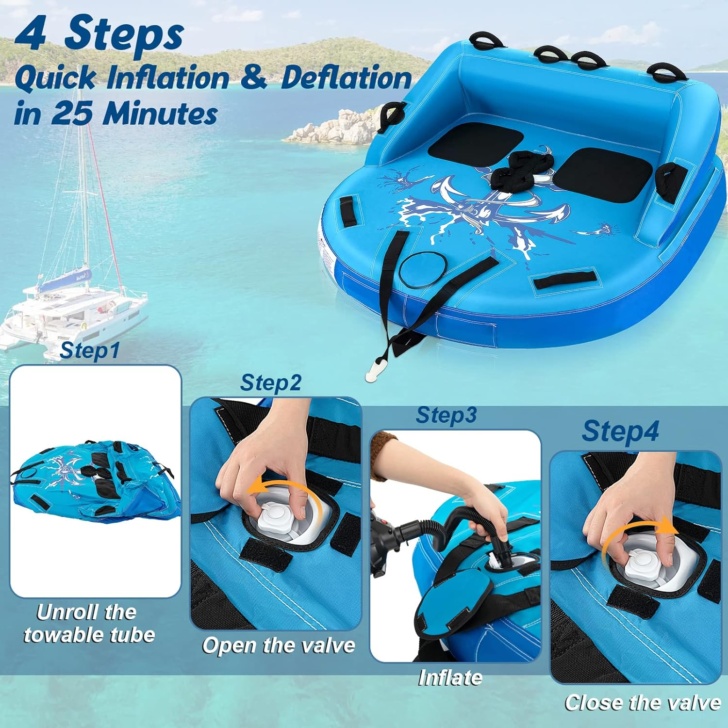 4 Steps
Quick Inflation & Deflation in 25 Minutes

Step1

Unroll the towable tube

Step2

Open the valve

Step3

Inflate

Step4

Close the valve