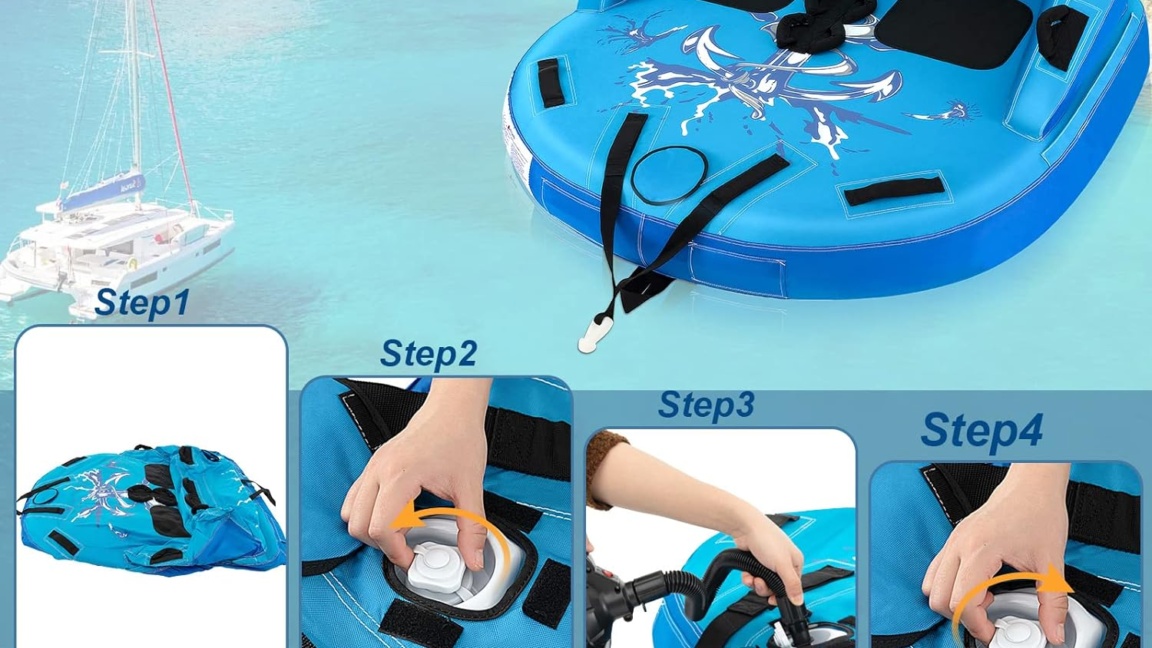 Step1

Step2

Step3

Step4